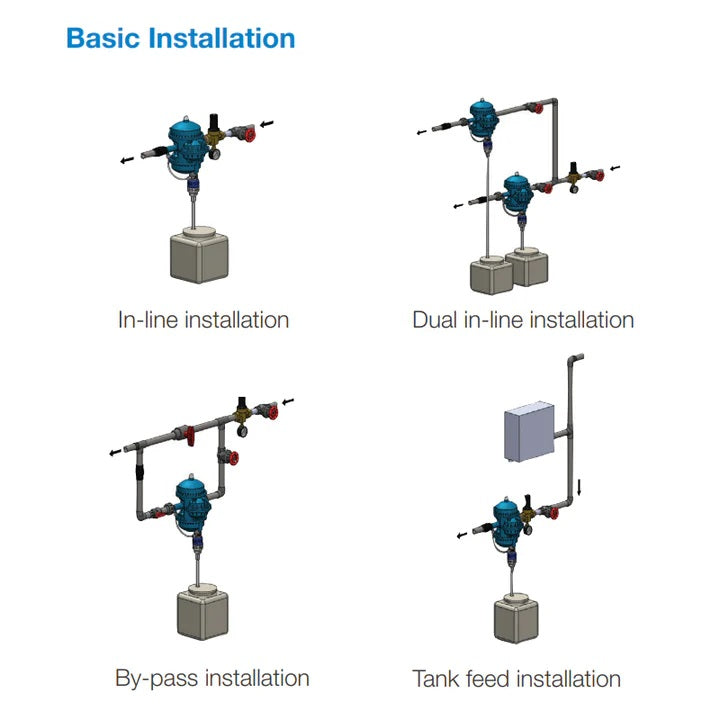 Basic Installation

In-line installation

Dual in-line installation

By-pass installation

Tank feed installation