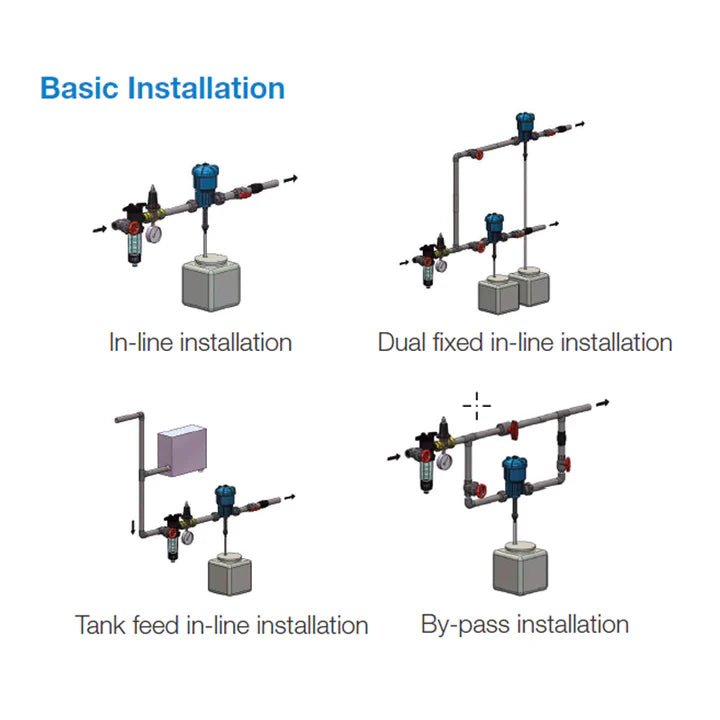 Basic Installation

In-line installation

Dual fixed in-line installation

Tank feed in-line installation

By-pass installation