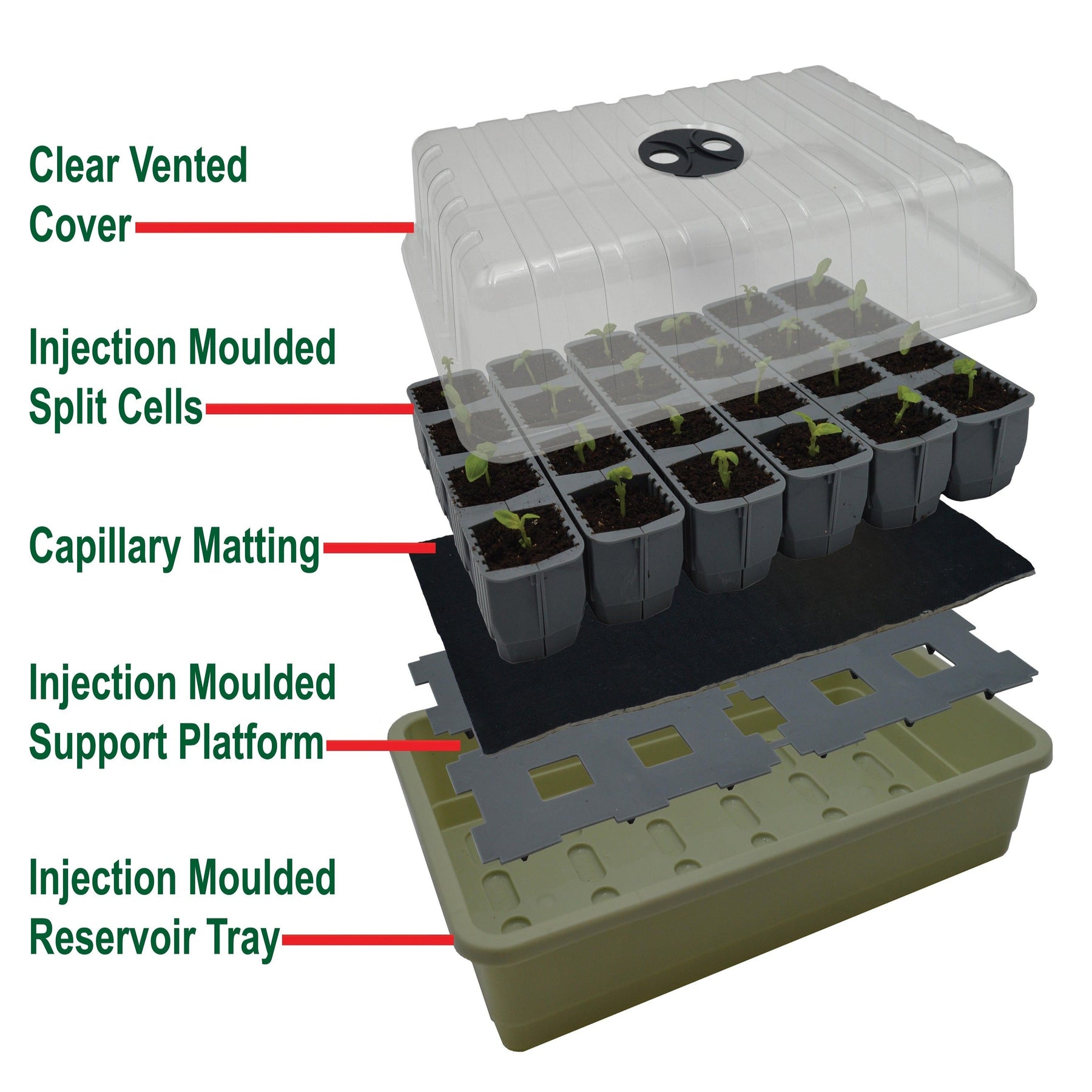 Clear Vented Cover

Injection Moulded Split Cells

Capillary Matting

Injection Moulded Support Platform

Injection Moulded Reservoir Tray