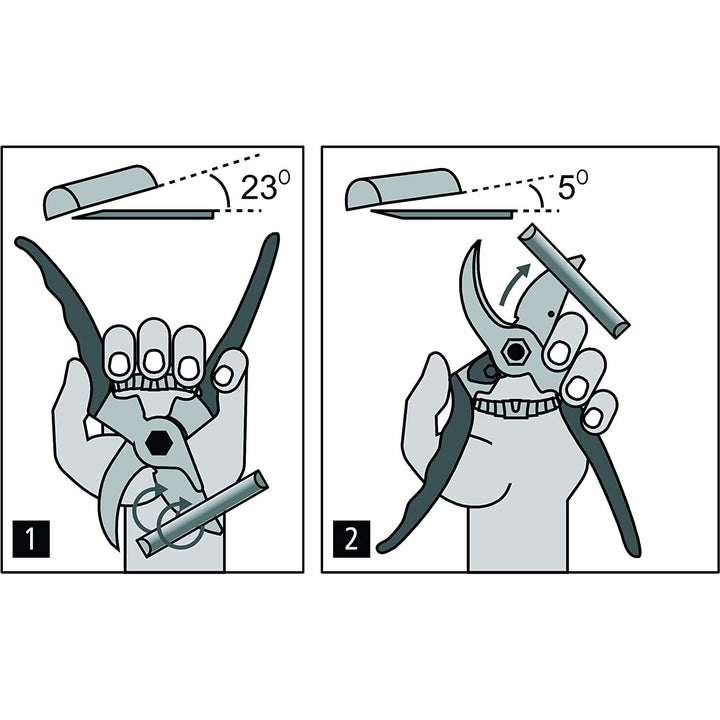 $23^0$

1

$5^0$

2