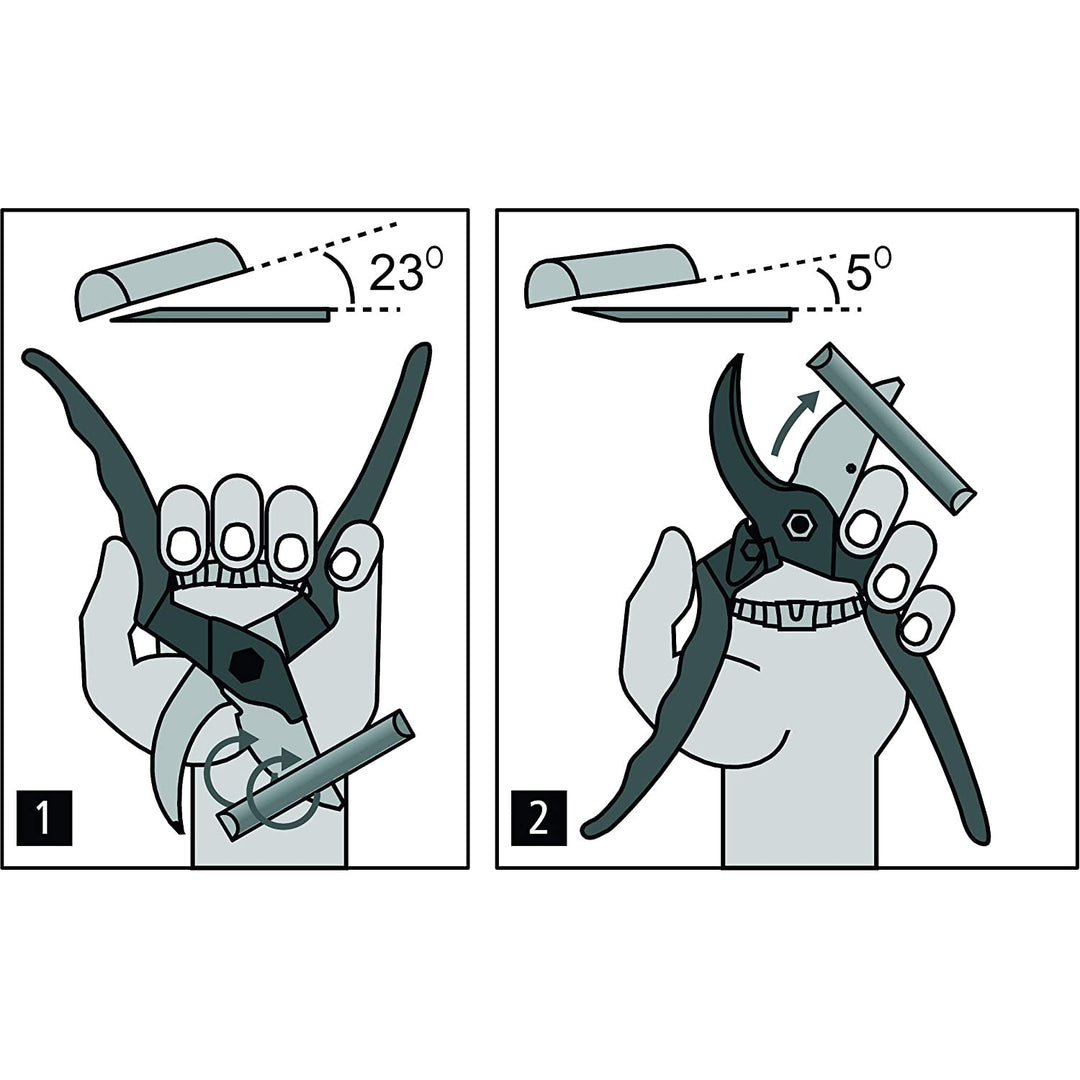 $23^0$

1

$5^0$

2