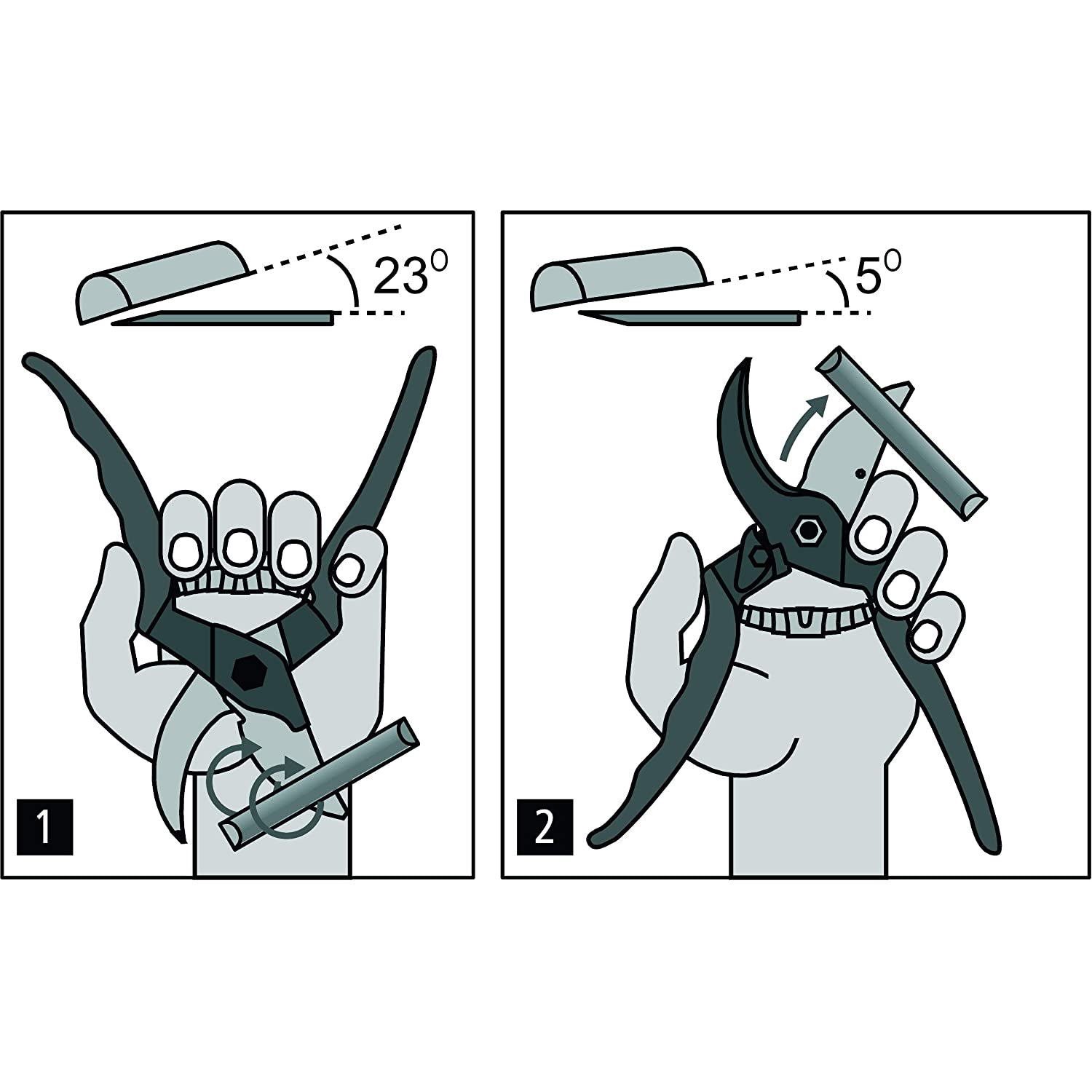 $23^0$

1

$5^0$

2